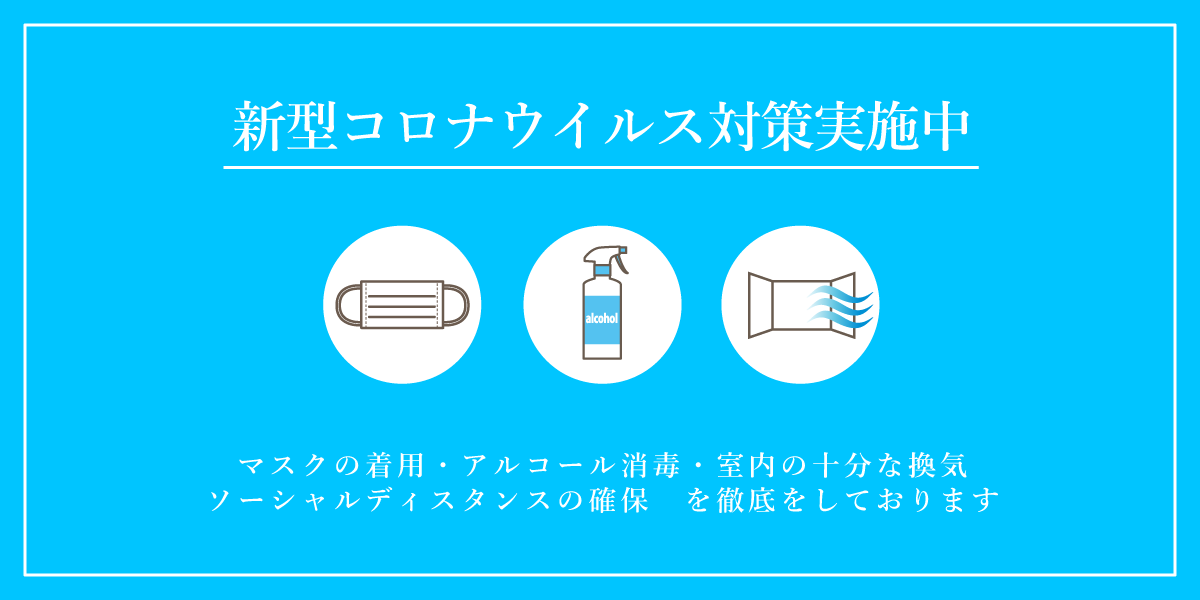 新型コロナウイルス対策実施中

alcohol

マスクの着用・アルコール消毒・室内の十分な換気
ソーシャルディスタンスの確保　を徹底をしております